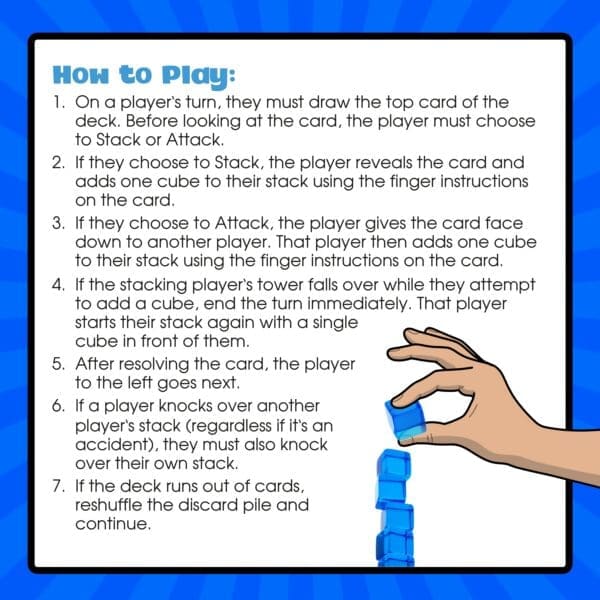 How to Play:

1. On a player's turn, they must draw the top card of the deck. Before looking at the card, the player must choose to Stack or Attack.
2. If they choose to Stack, the player reveals the card and adds one cube to their stack using the finger instructions on the card.
3. If they choose to Attack, the player gives the card face down to another player. That player then adds one cube to their stack using the finger instructions on the card.
4. If the stacking player's tower falls over while they attempt to add a cube, end the turn immediately. That player starts their stack again with a single cube in front of them.
5. After resolving the card, the player to the left goes next.
6. If a player knocks over another player's stack (regardless if it's an accident), they must also knock over their own stack.
7. If the deck runs out of cards, reshuffle the discard pile and continue.